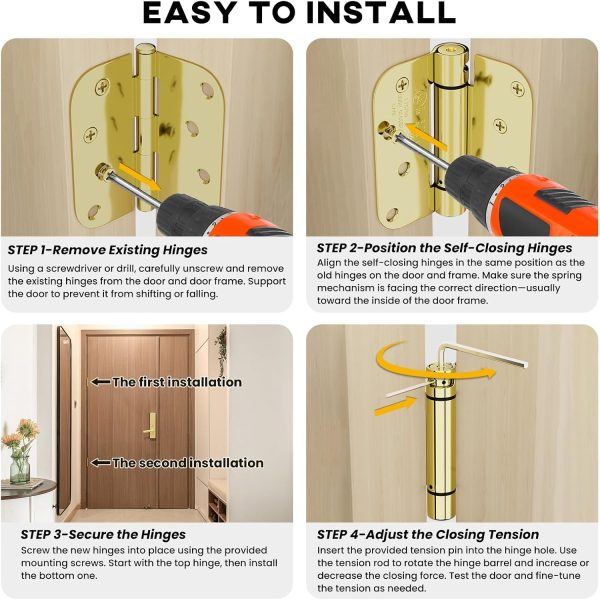 EASY TO INSTALL

STEP 1-Remove Existing Hinges
Using a screwdriver or drill, carefully unscrew and remove the existing hinges from the door and door frame. Support the door to prevent it from shifting or falling.

STEP 2-Position the Self-Closing Hinges
Align the self-closing hinges in the same position as the old hinges on the door and frame. Make sure the spring mechanism is facing the correct direction—usually toward the inside of the door frame.

The first installation

The second installation

STEP 3-Secure the Hinges
Screw the new hinges into place using the provided mounting screws. Start with the top hinge, then install the bottom one.

STEP 4-Adjust the Closing Tension
Insert the provided tension pin into the hinge hole. Use the tension rod to rotate the hinge barrel and increase or decrease the closing force. Test the door and fine-tune the tension as needed.